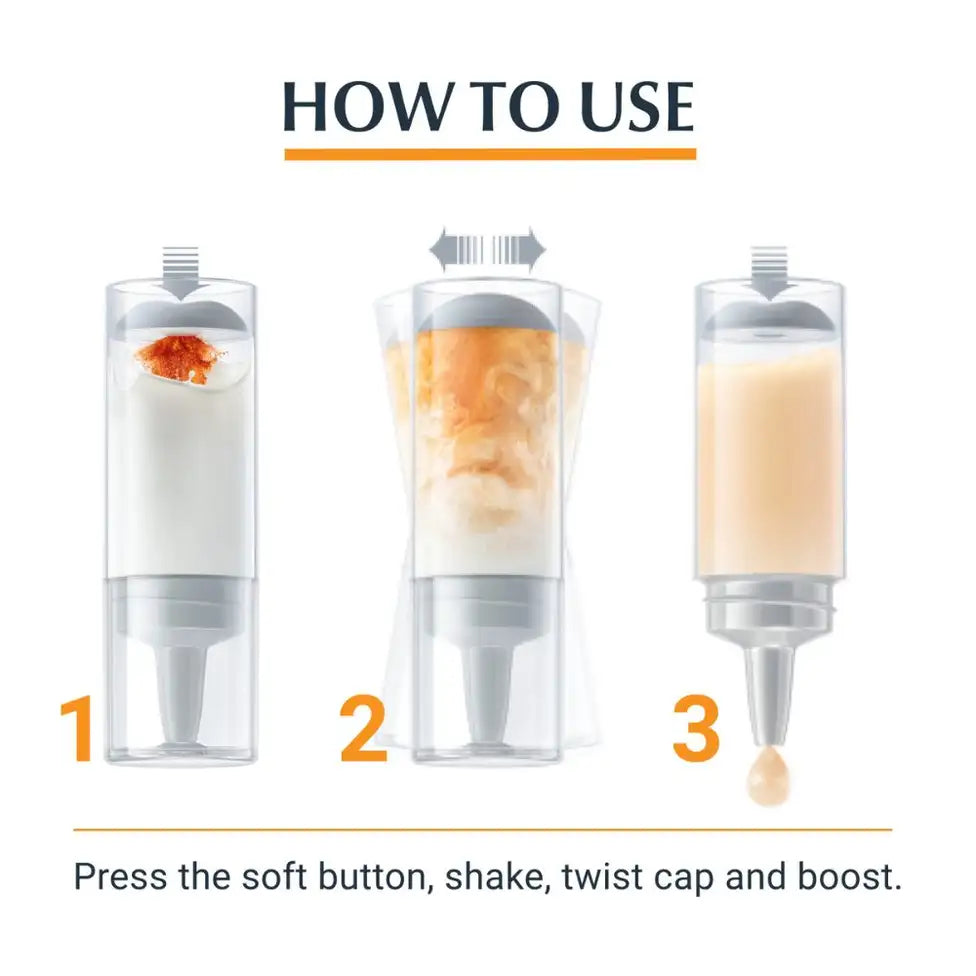 HOW TO USE

1

2

3

Press the soft button, shake, twist cap and boost.